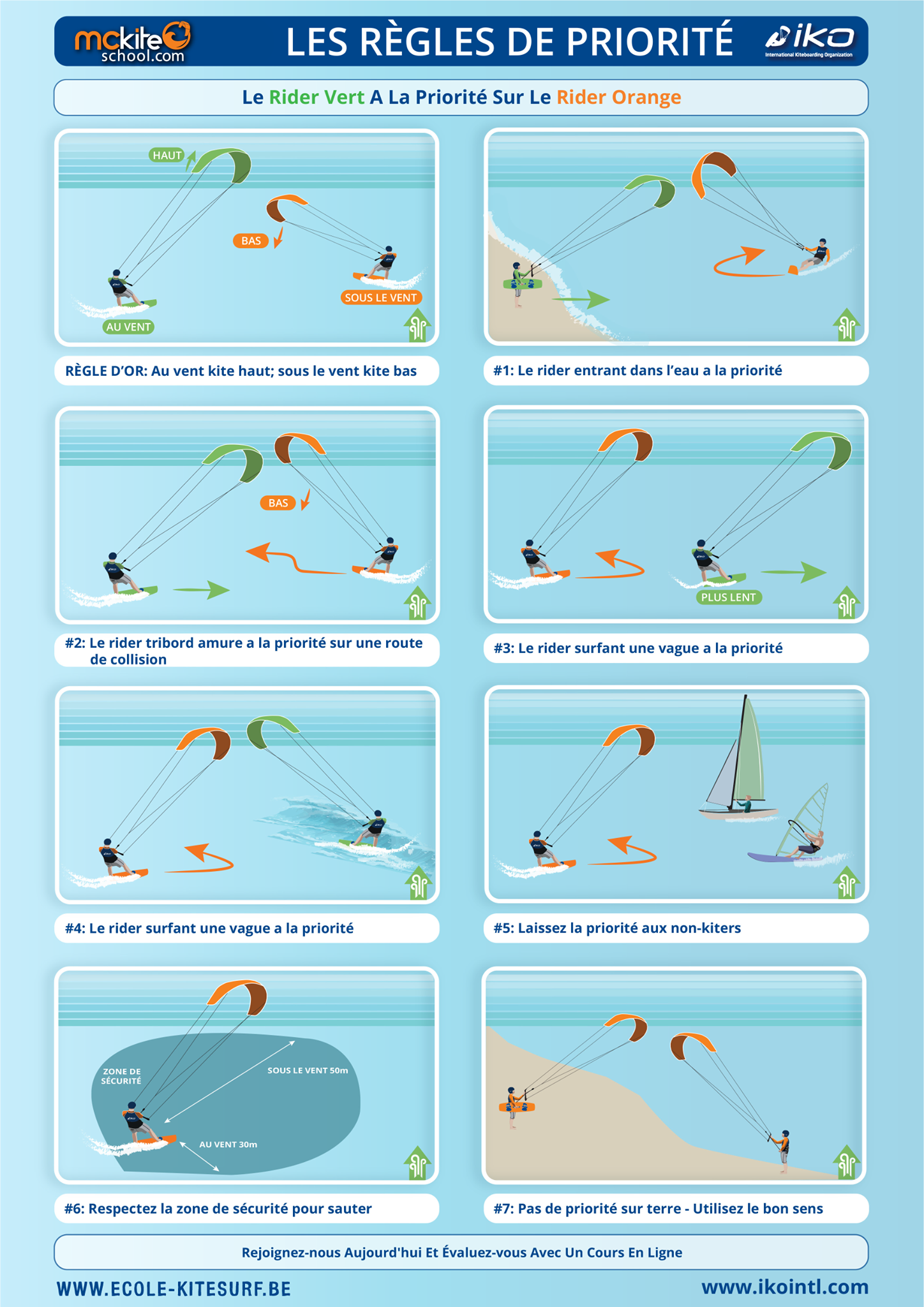 mckite school.com

LES RÈGLES DE PRIORITÉ

iko International Kiteboarding Organization

Le Rider Vert A La Priorité Sur Le Rider Orange

HAUT

BAS

SOUS LE VENT

AU VENT

RÈGLE D'OR: Au vent kite haut; sous le vent kite bas

#1: Le rider entrant dans l'eau a la priorité

BAS

#2: Le rider tribord amure a la priorité sur une route de collision

PLUS LENT

#3: Le rider surfant une vague a la priorité

#4: Le rider surfant une vague a la priorité

#5: Laissez la priorité aux non-kiters

ZONE DE SÉCURITÉ

SOUS LE VENT 50m

AU VENT 30m

#6: Respectez la zone de sécurité pour sauter

#7: Pas de priorité sur terre - Utilisez le bon sens

Rejoignez-nous Aujourd'hui Et Évaluez-vous Avec Un Cours En Ligne

WWW.ECOLE-KITESURF.BE

www.ikointl.com